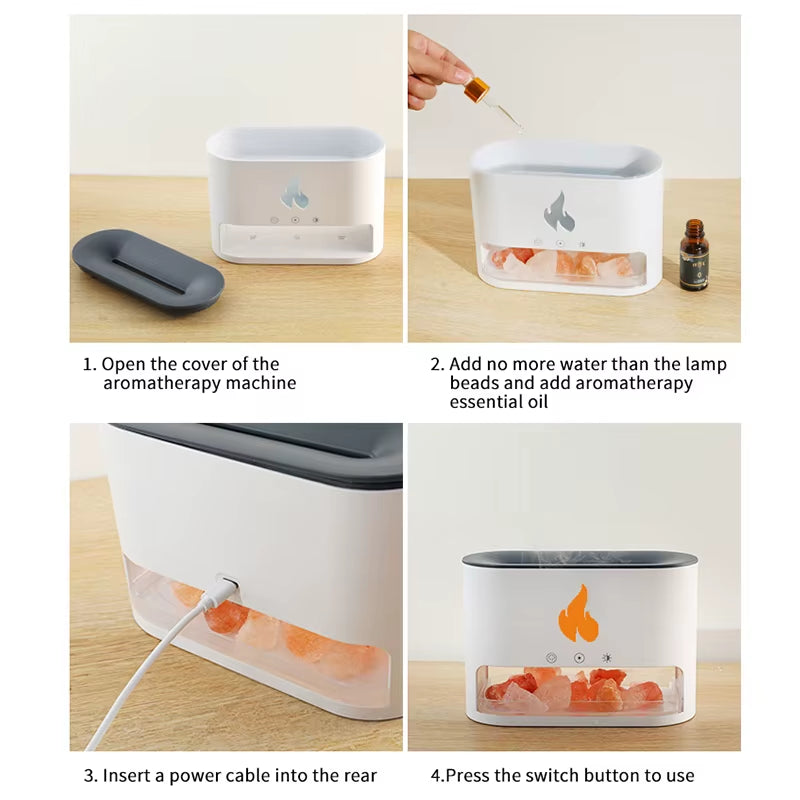 1. Open the cover of the aromatherapy machine

2. Add no more water than the lamp beads and add aromatherapy essential oil

3. Insert a power cable into the rear

4.Press the switch button to use