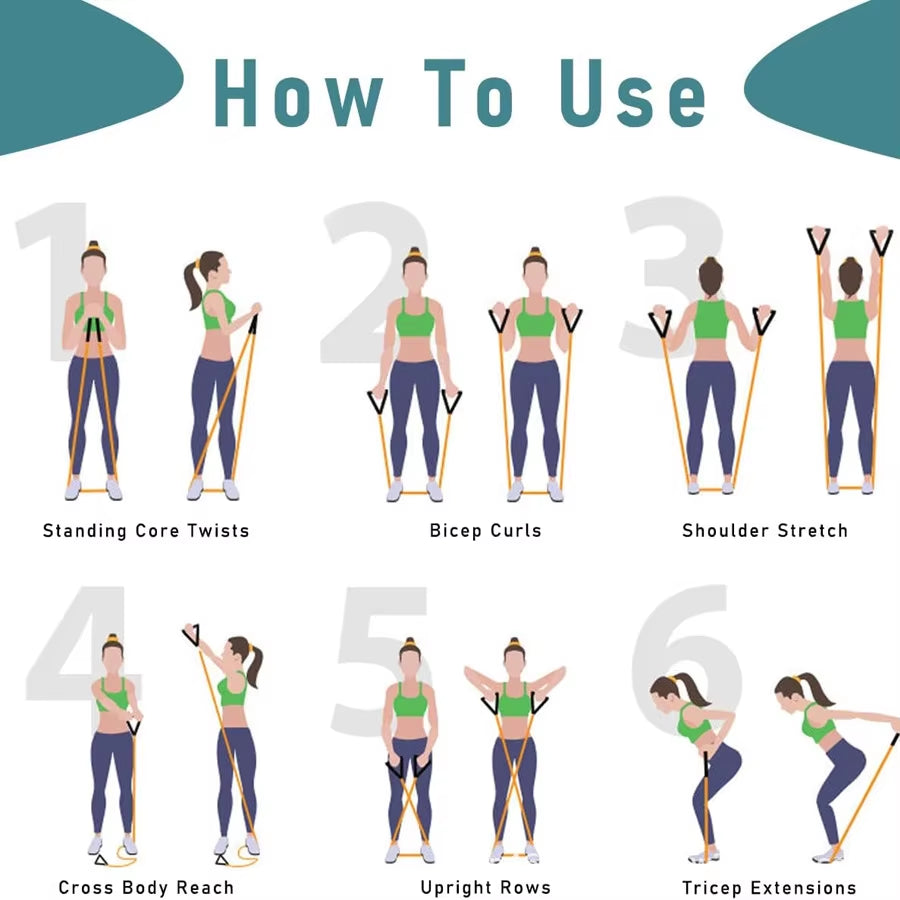 How To Use

1

Standing Core Twists

2

Bicep Curls

3

Shoulder Stretch

4

Cross Body Reach

5

Upright Rows

6

Tricep Extensions