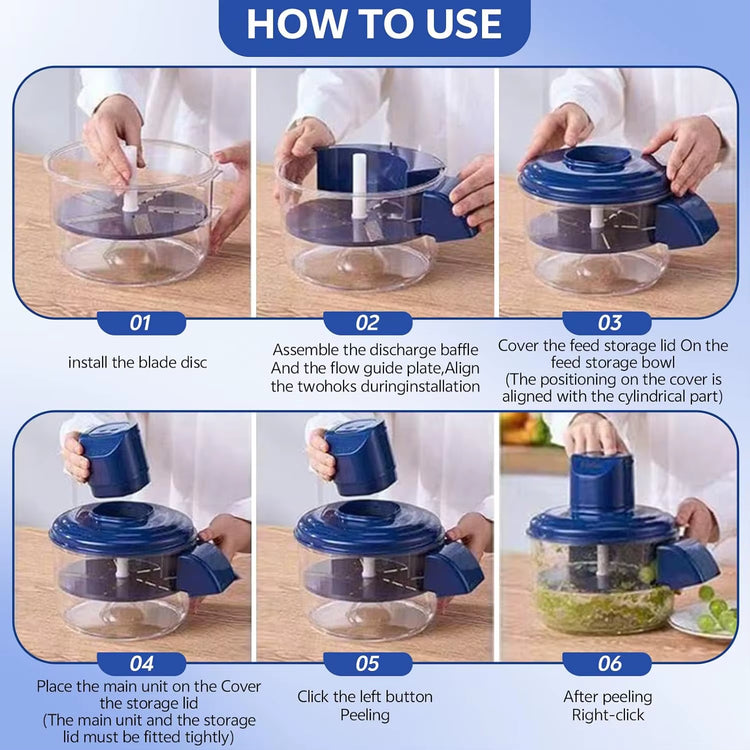 HOW TO USE

01

install the blade disc

02

Assemble the discharge baffle And the flow guide plate,Align the twohoks duringinstallation

03

Cover the feed storage lid On the feed storage bowl (The positioning on the cover is aligned with the cylindrical part)

04

Place the main unit on the Cover the storage lid (The main unit and the storage lid must be fitted tightly)

05

Click the left button Peeling

06

After peeling Right-click